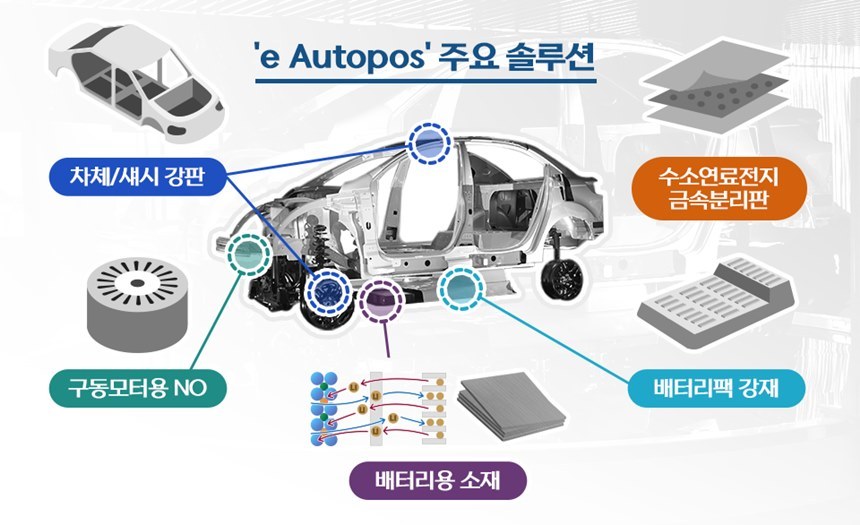 'e Autopos' 주요 솔루션

차체/섀시 강판

수소연료전지 금속분리판

구동모터용 NO

배터리팩 강재

배터리용 소재